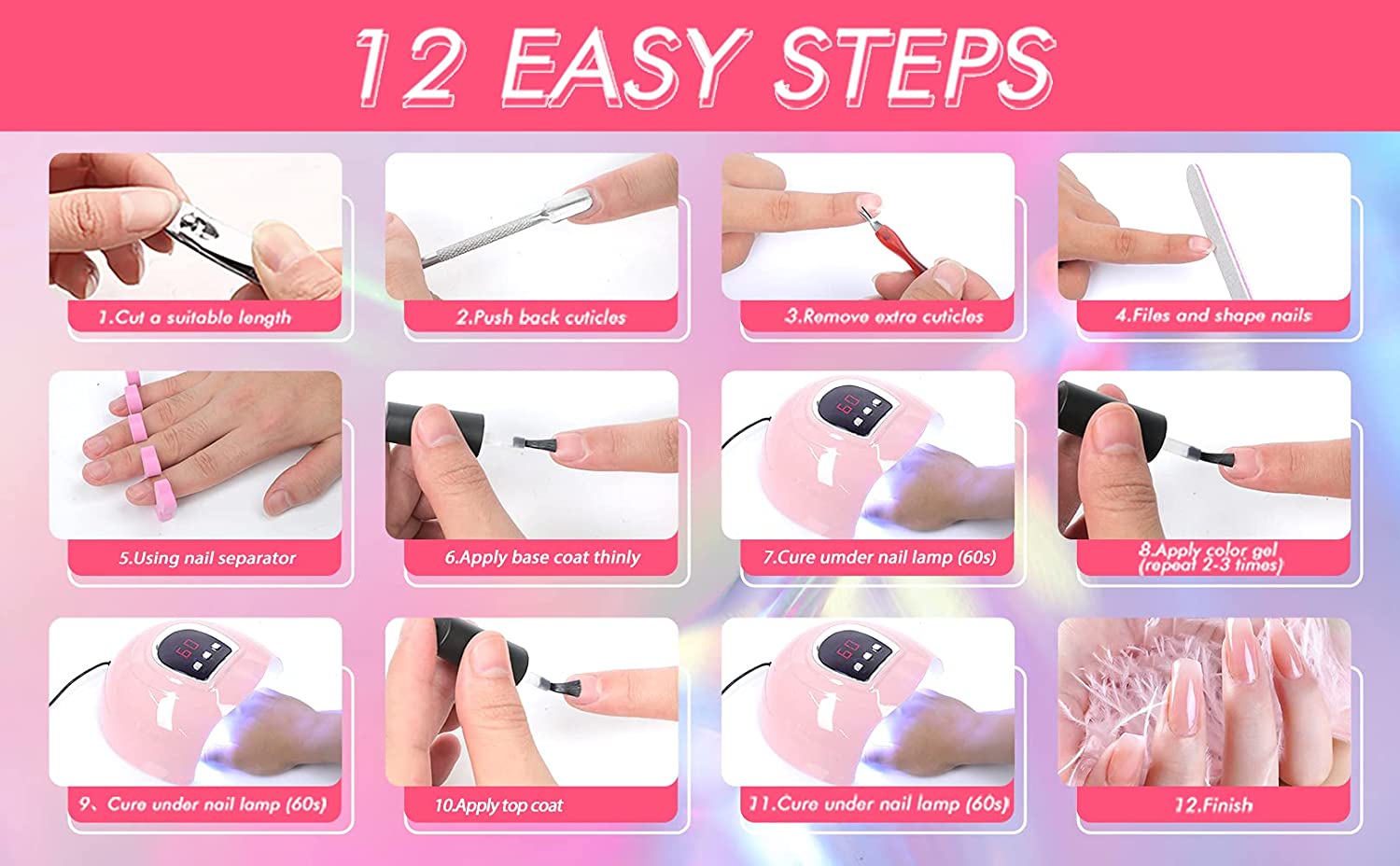 12 EASY STEPS

1.Cut a suitable length

2.Push back cuticles

3.Remove extra cuticles

4.Files and shape nails

5.Using nail separator

6.Apply base coat thinly

60

7.Cure umder nail lamp (60s)

8.Apply color gel (repeat 2-3 times)

60

9、Cure under nail lamp (60s)

10.Apply top coat

60

11.Cure under nail lamp (60s)

12.Finish